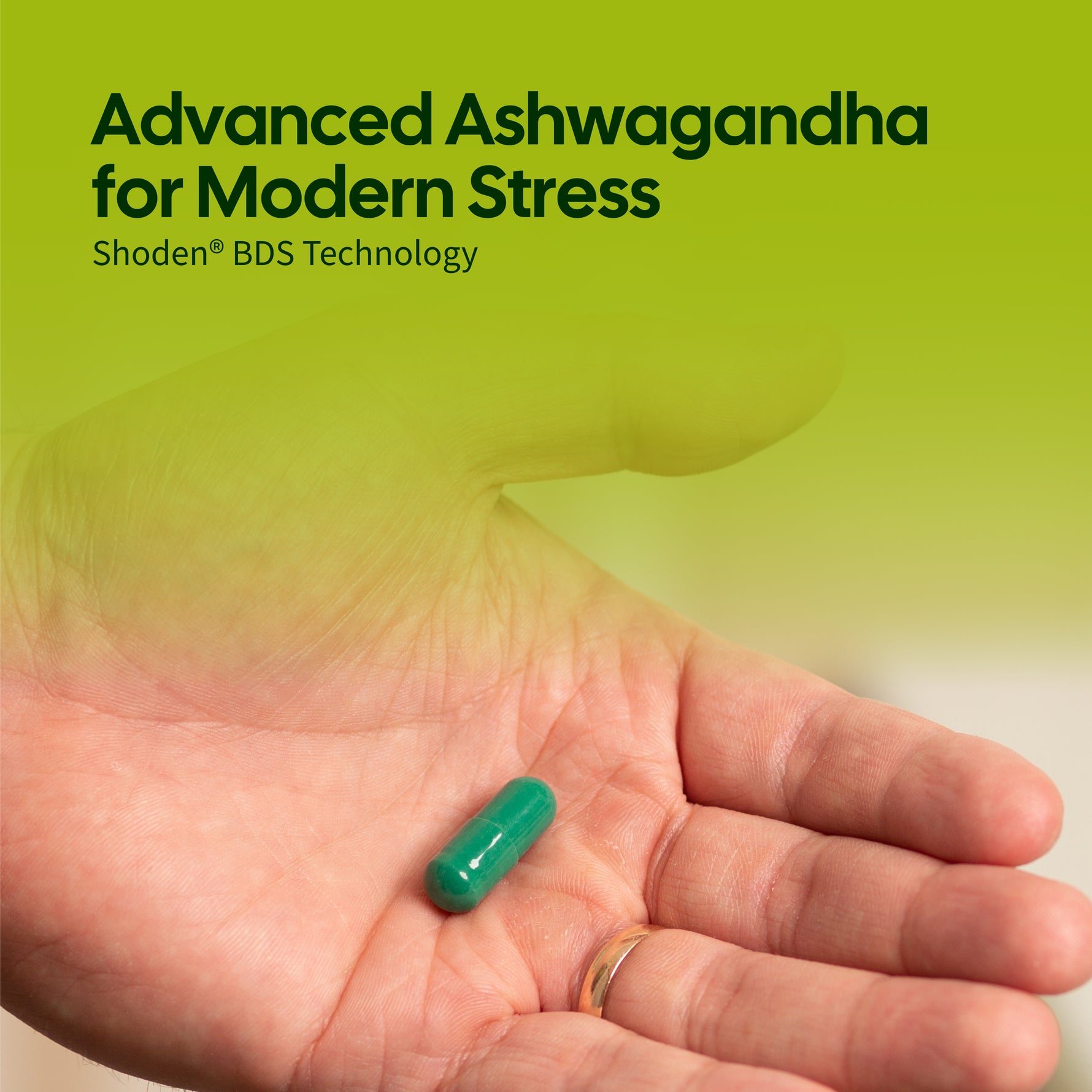 Advanced Ashwagandha for Modern Stress

Shoden® BDS Technology