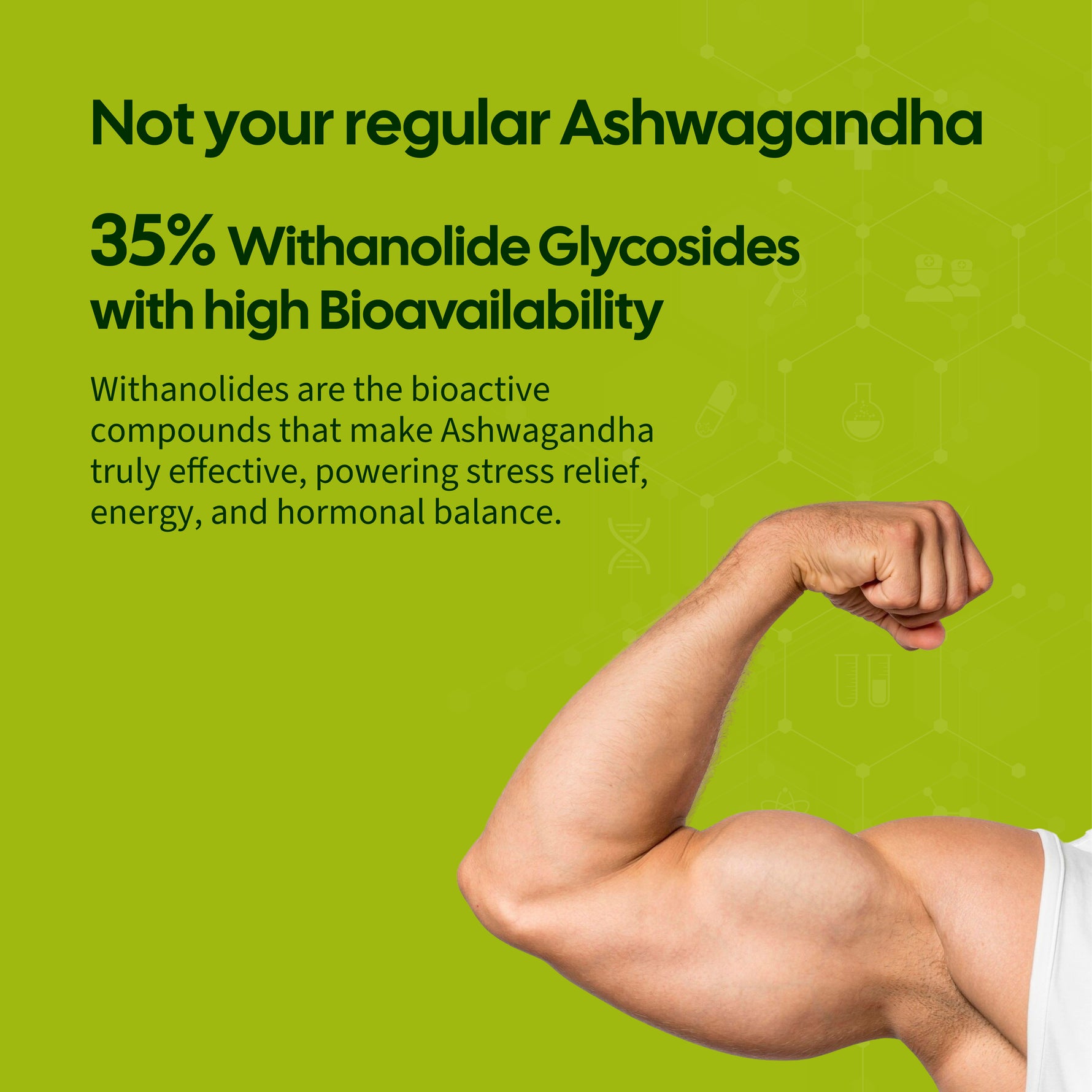 Not your regular Ashwagandha

35% Withanolide Glycosides with high Bioavailability

Withanolides are the bioactive compounds that make Ashwagandha truly effective, powering stress relief, energy, and hormonal balance.